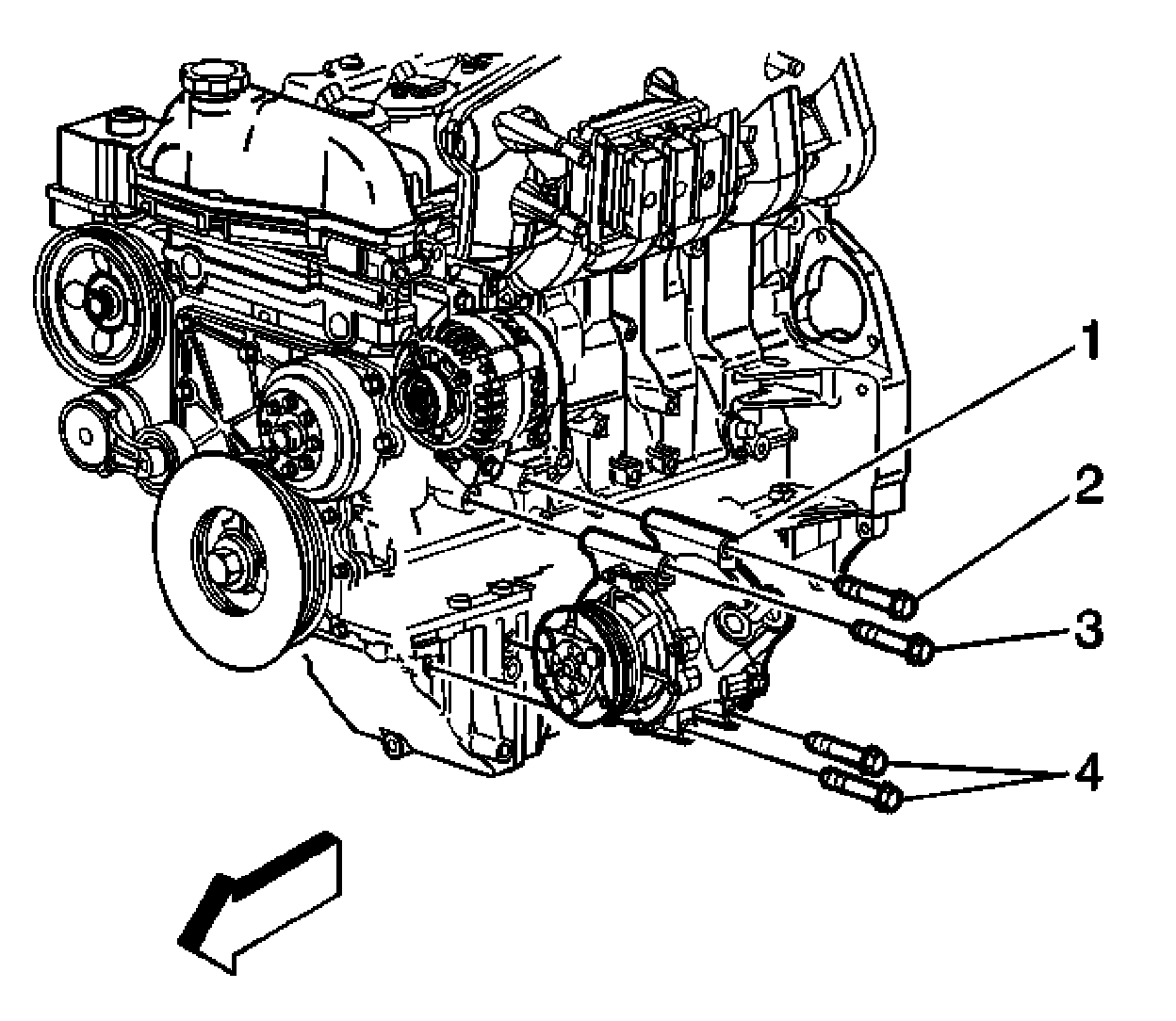 1
2
3
4