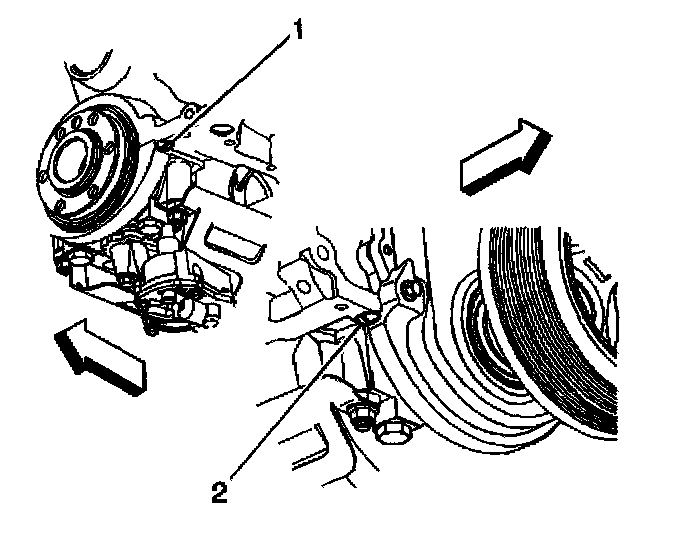 1

2