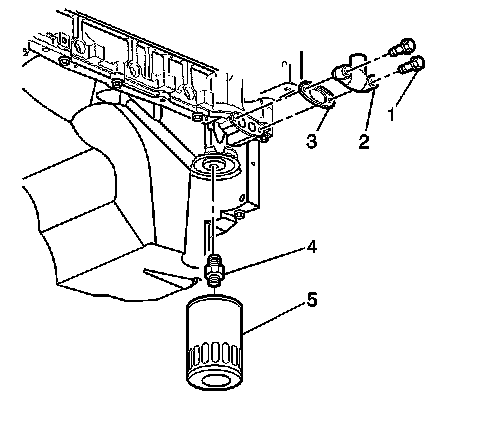 1
2
3
4
5