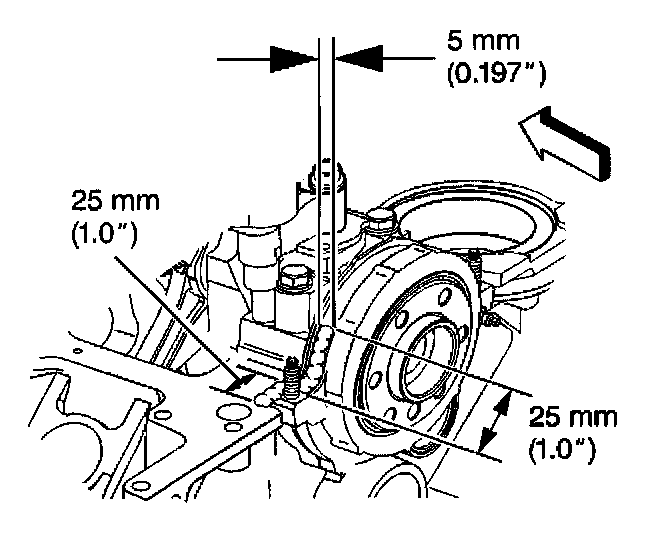 5 mm
(0.197")

25 mm
(1.0")

25 mm
(1.0")