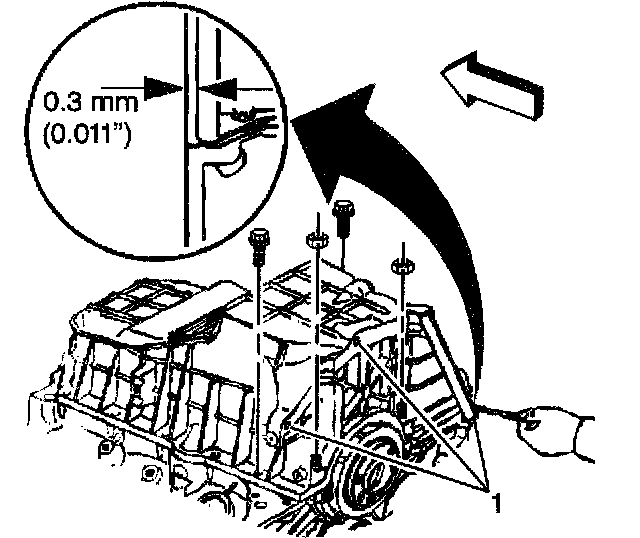 0.3 mm
(0.011")

1