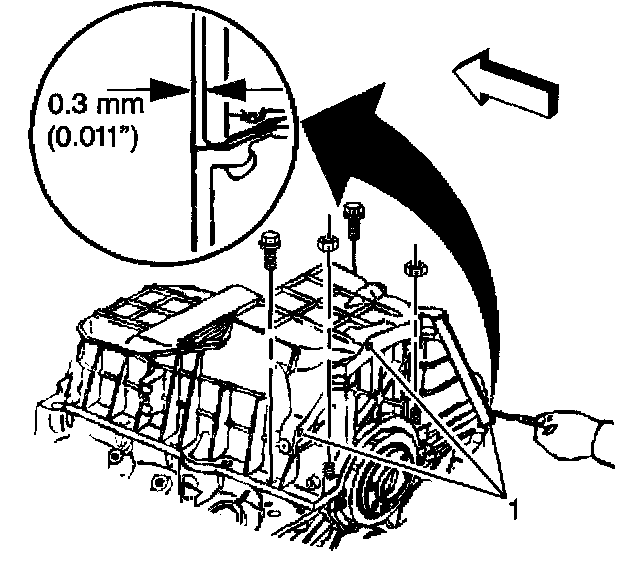 0.3 mm
(0.011")

1