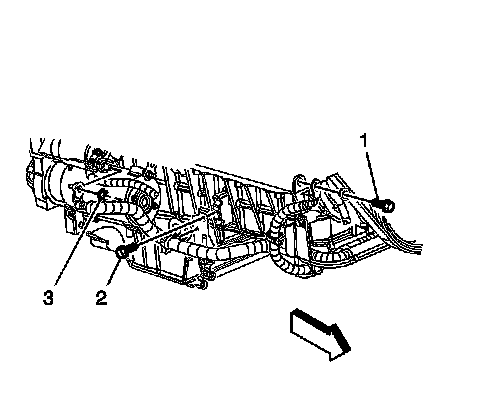 1

3

2