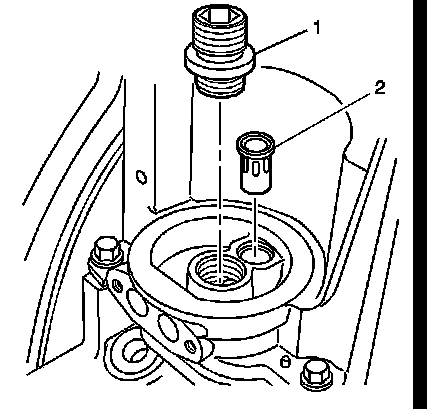 1
2