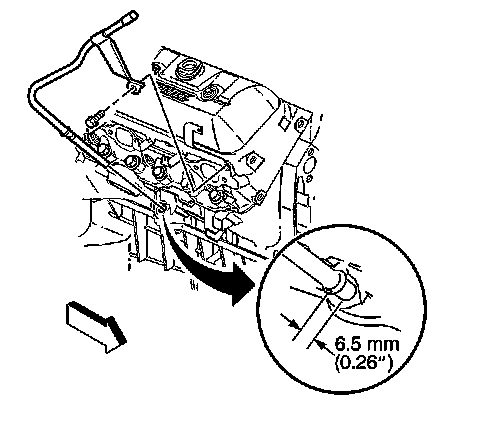 6.5 mm
(0.26")