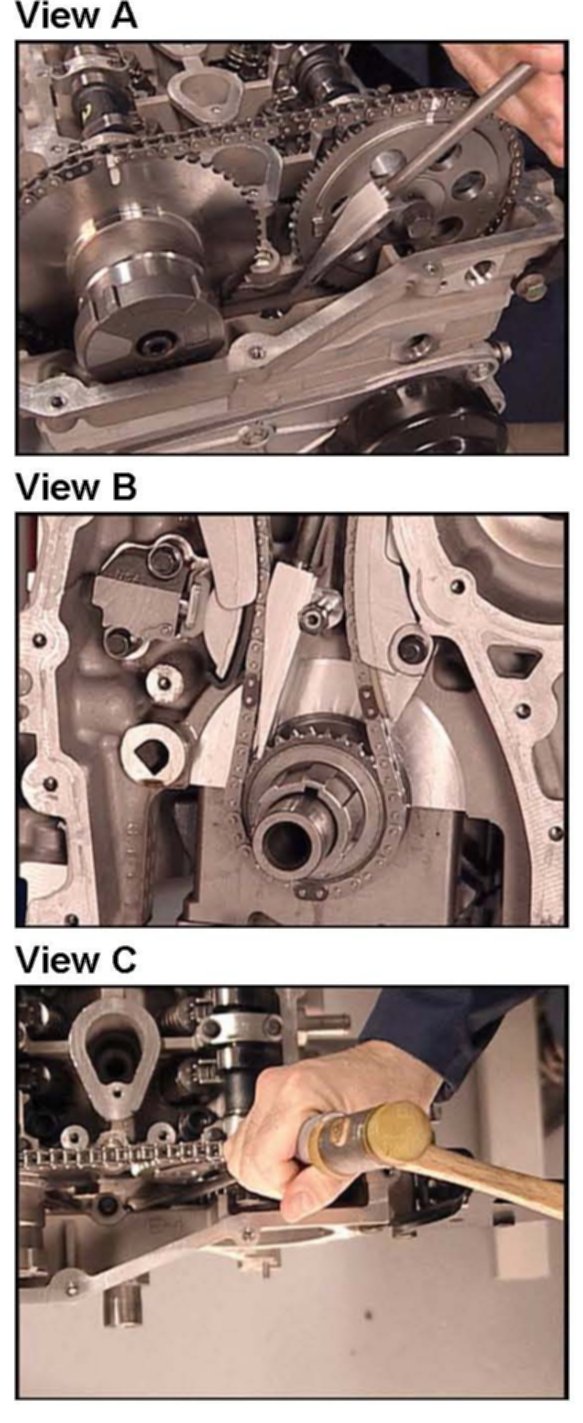 View A

View B

View C