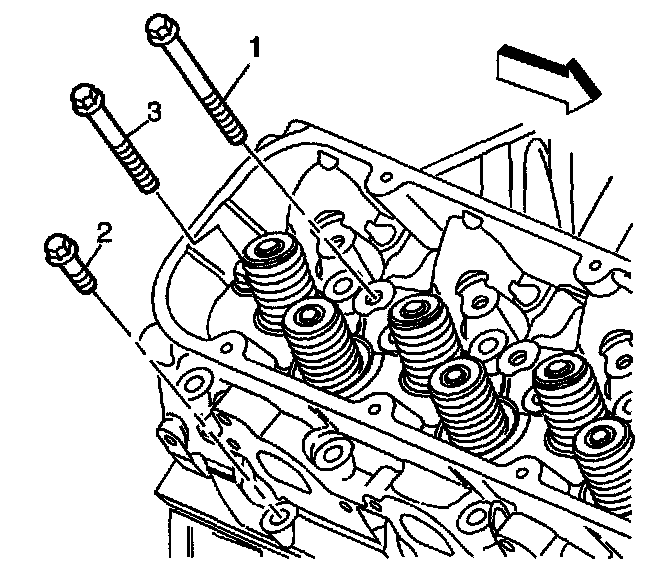 1
3
2