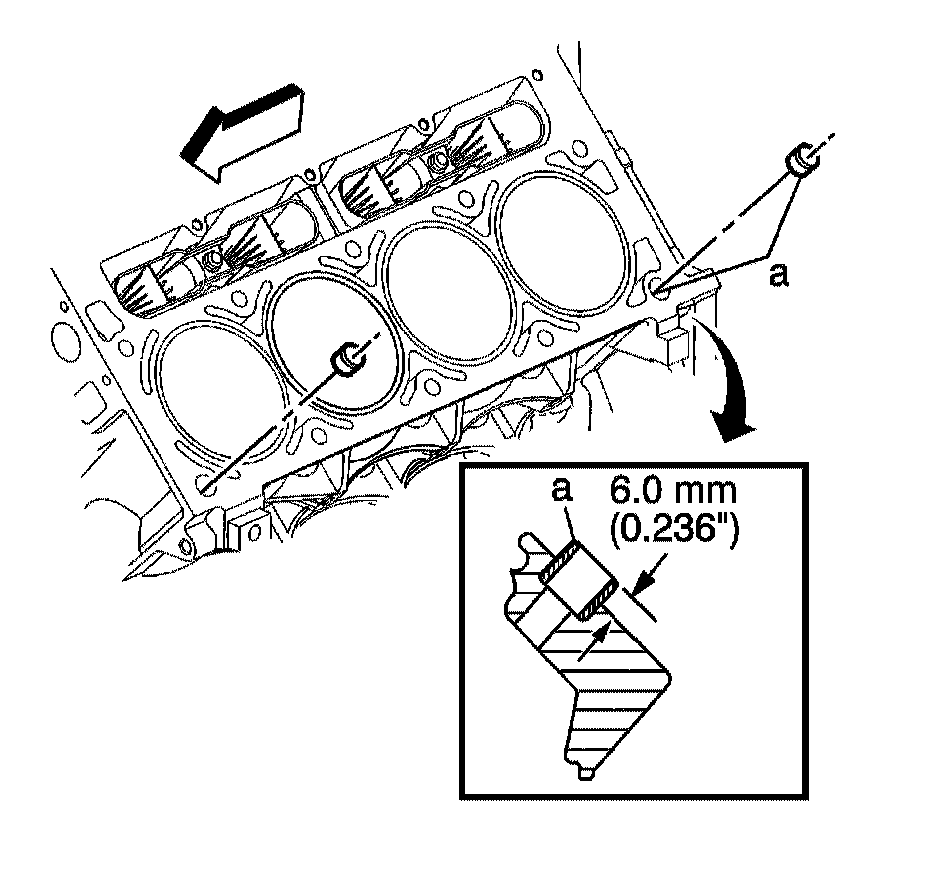 a

a

6.0 mm
(0.236")