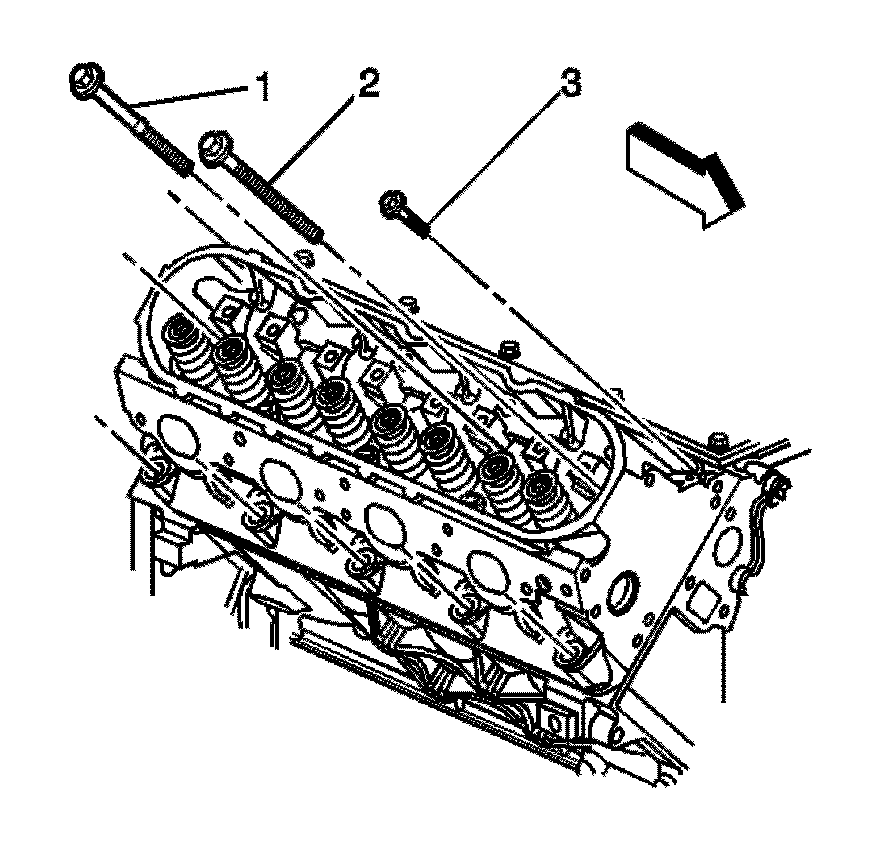 1
2
3