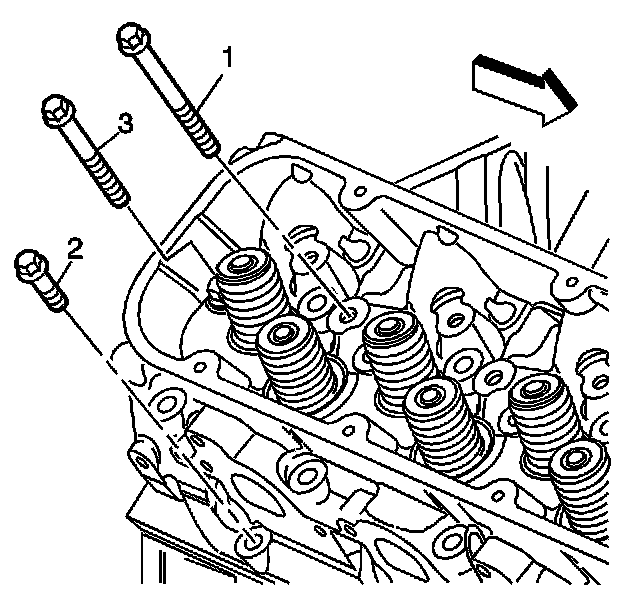 1
3
2