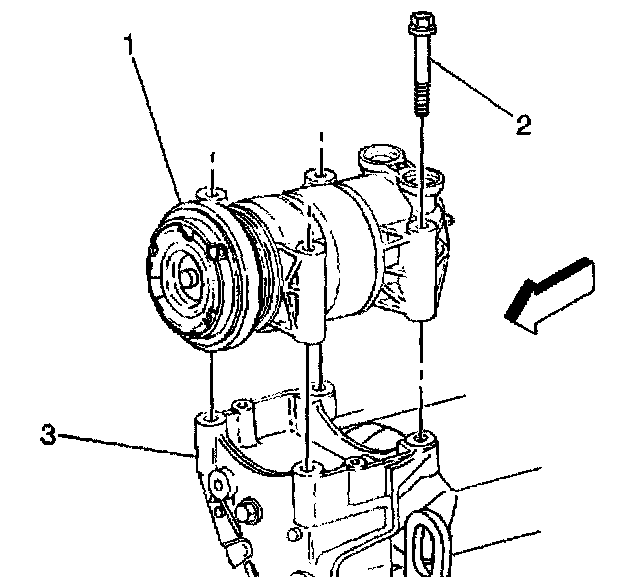 1
2
3