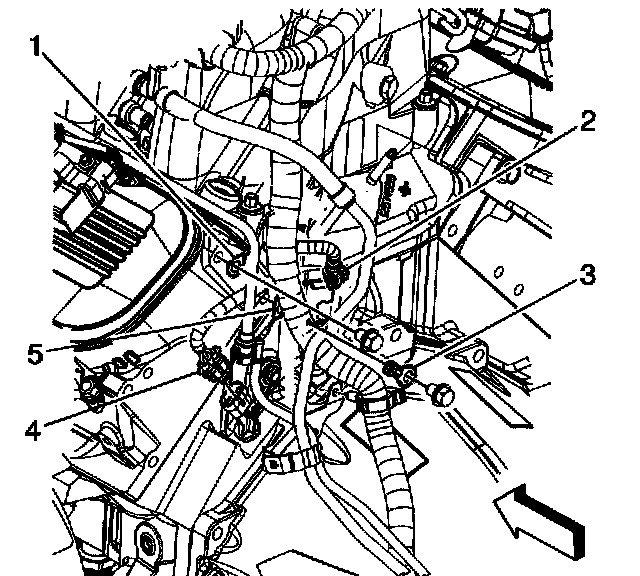 1
2
3
5
4