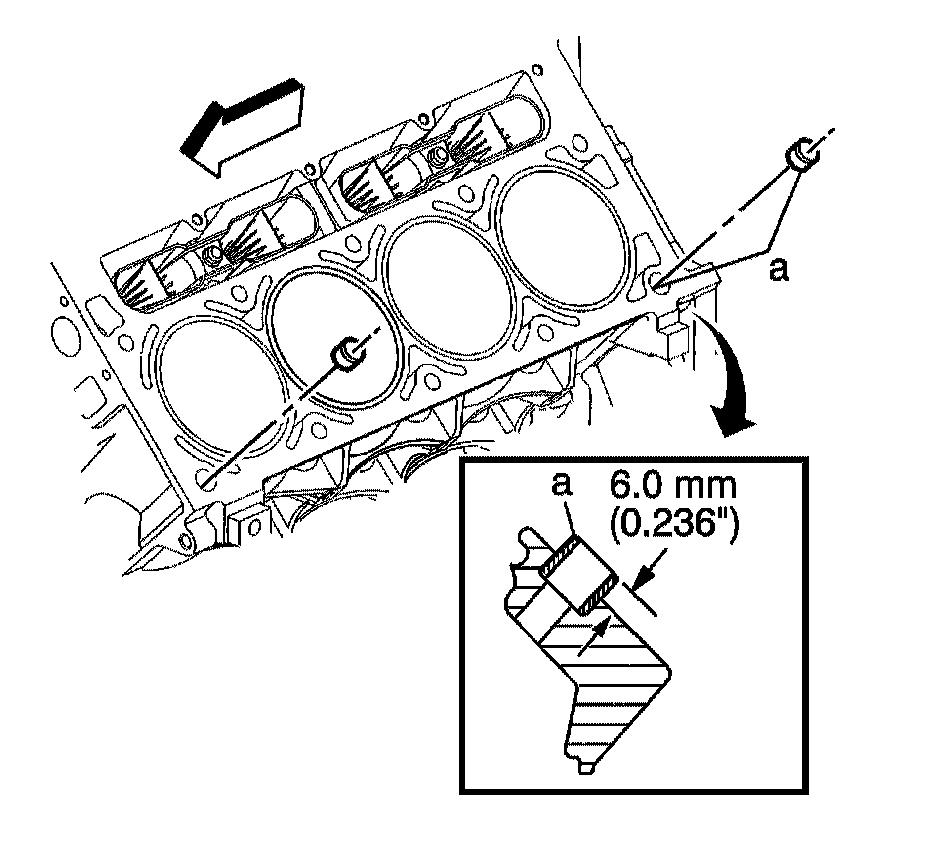 a

a

6.0 mm
(0.236")