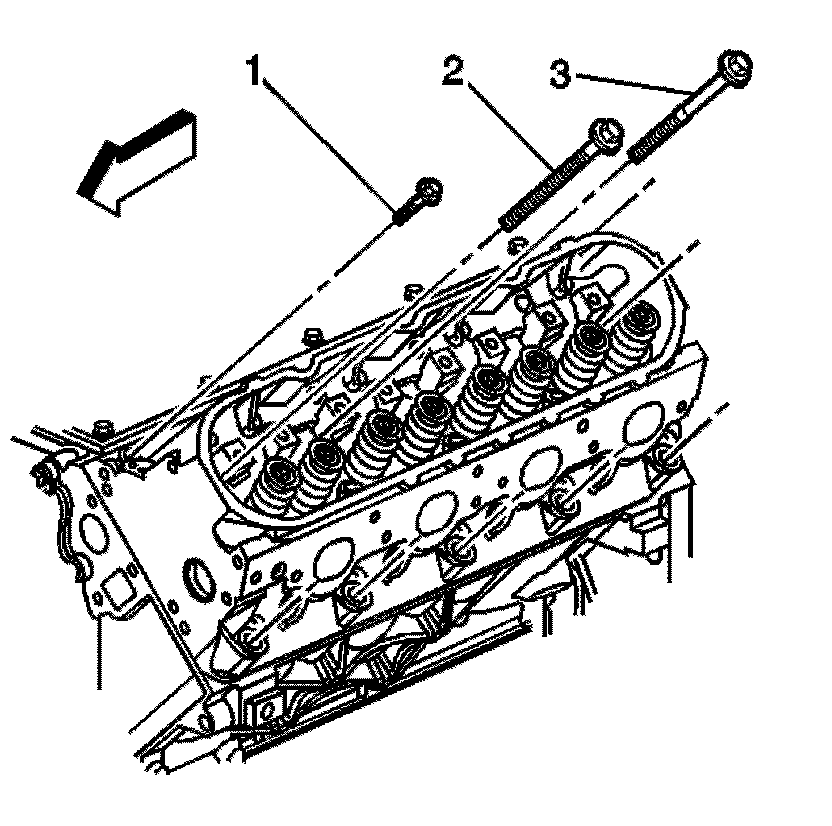 1
2
3