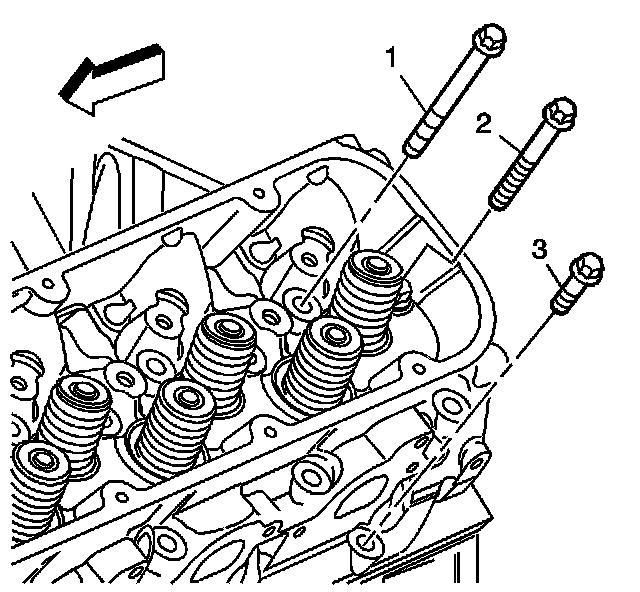 1
2
3