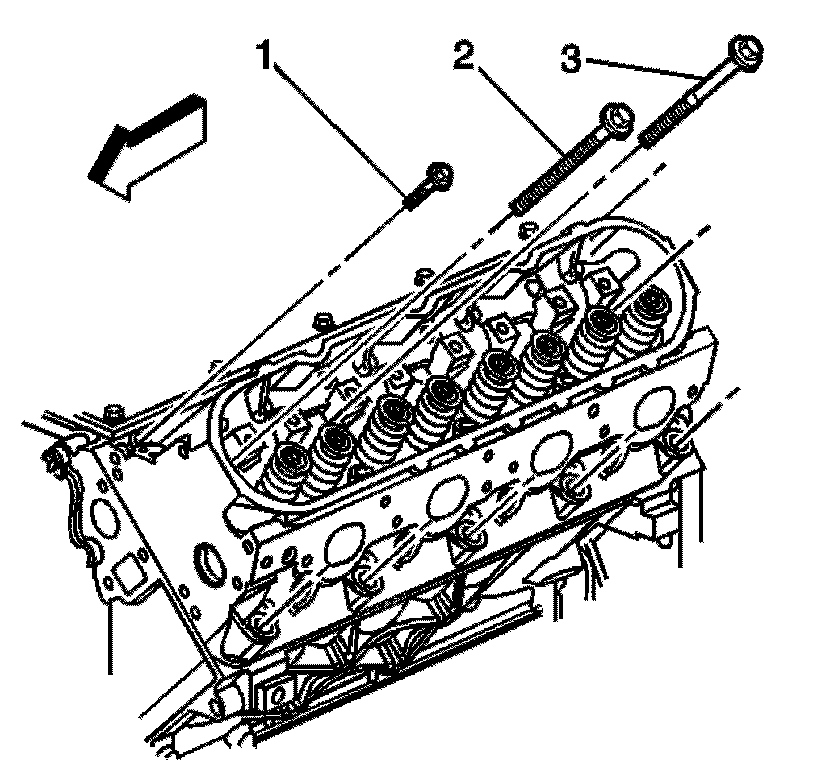 1
2
3