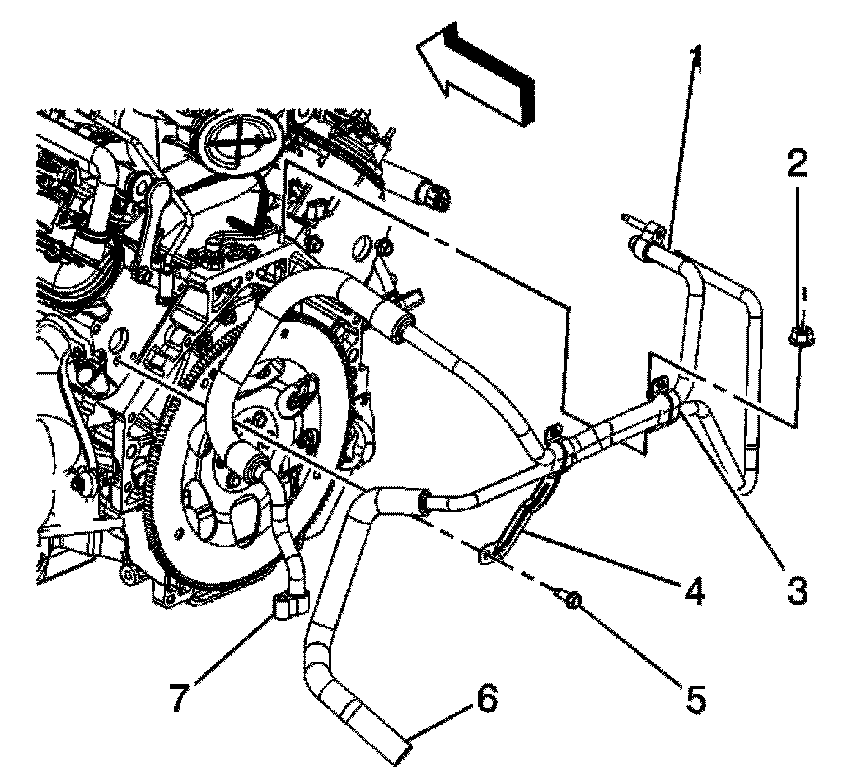 1
2
3
4
5
6
7