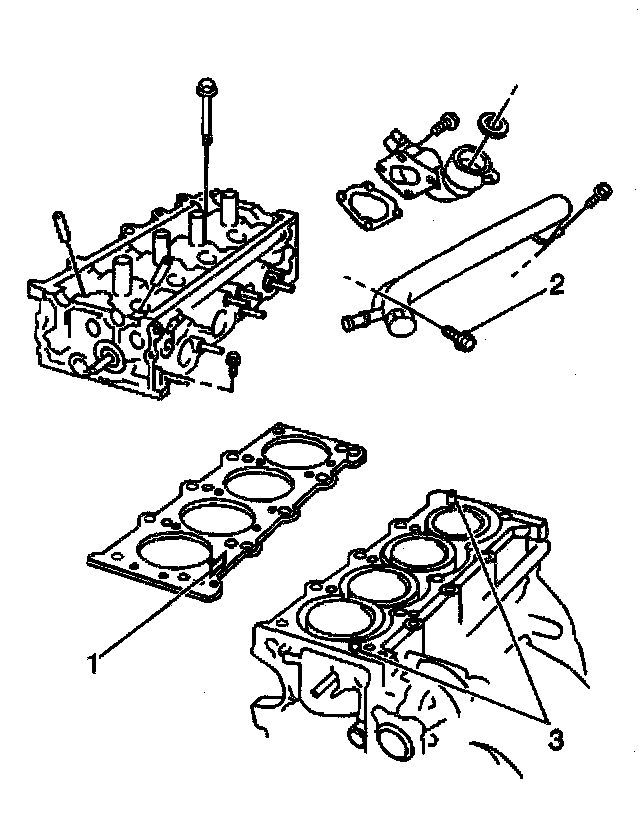 2

1

3