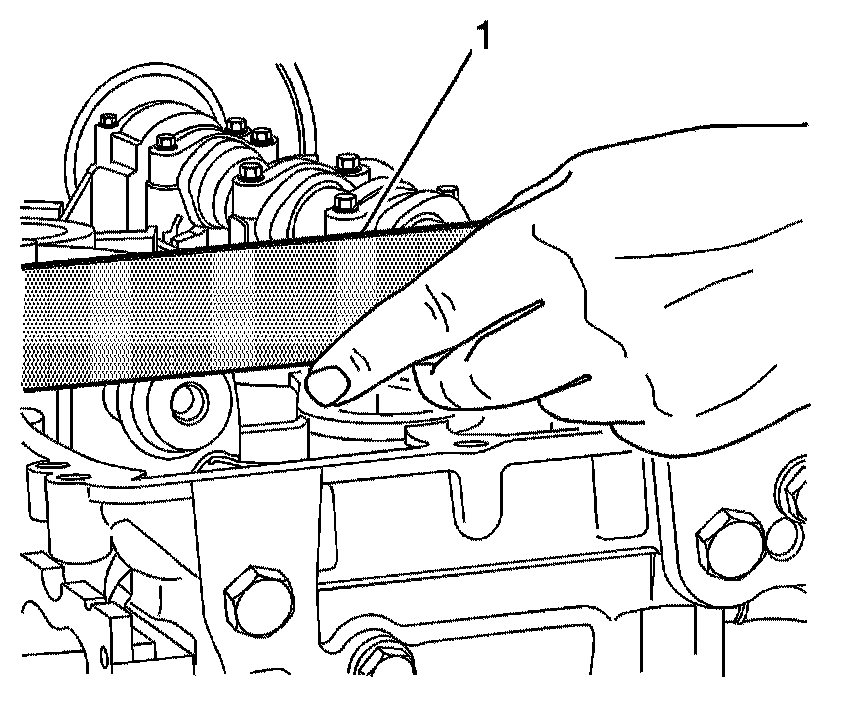 1