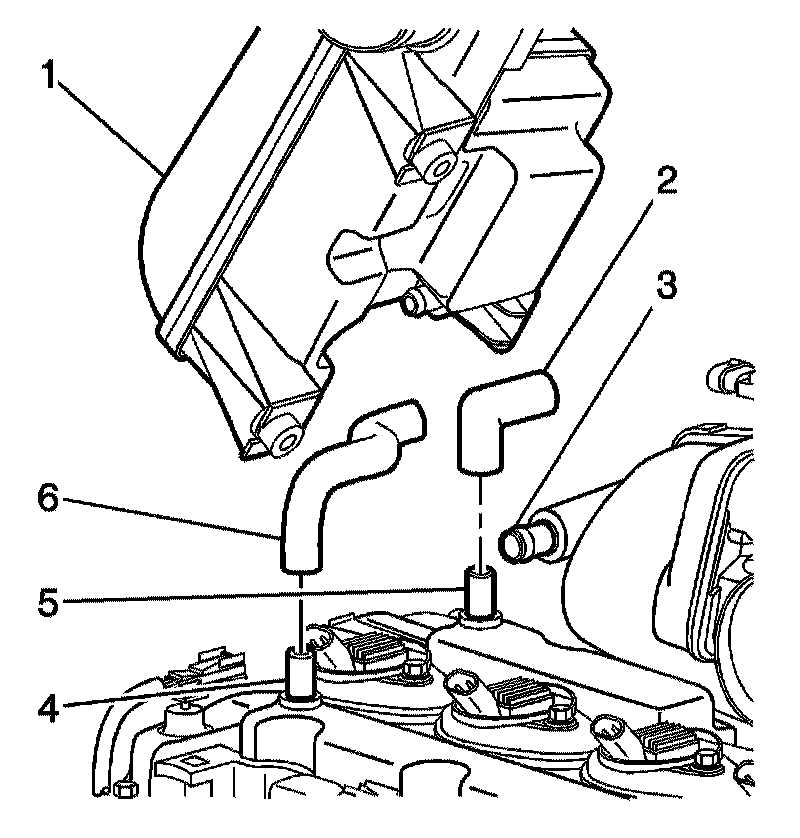 1
2
3
6
5
4