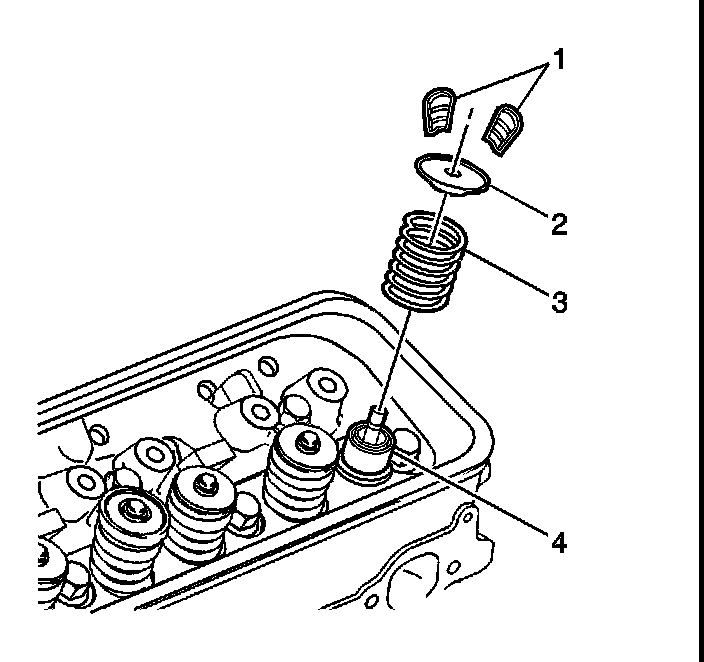 1
2
3
4