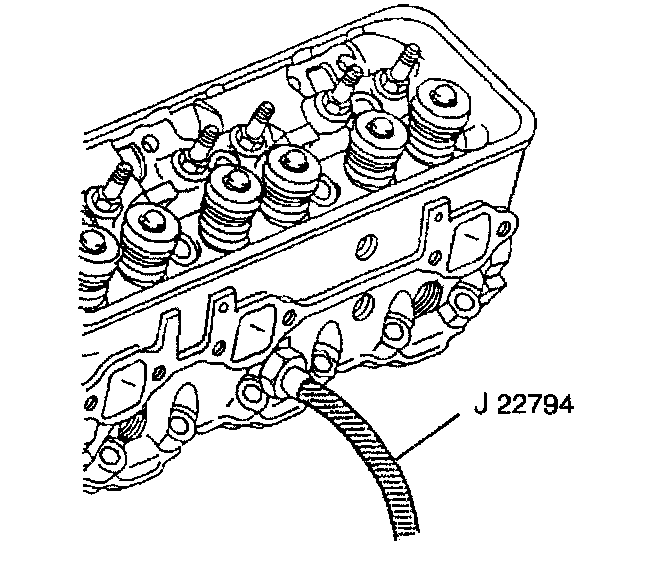 J 22794