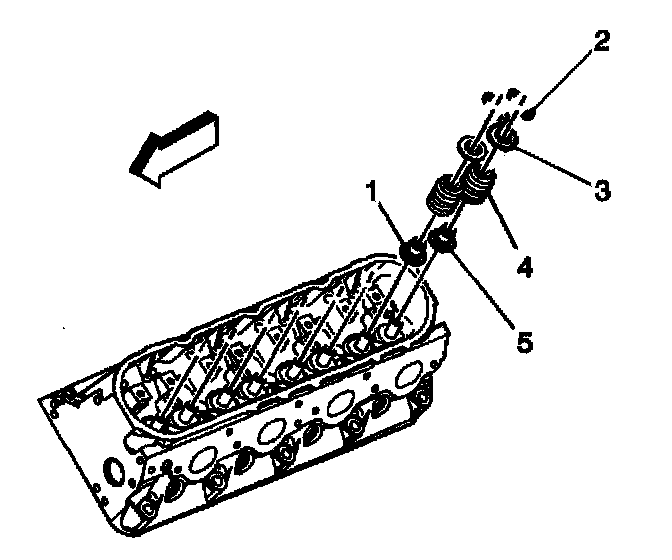 2
3
1
4
5