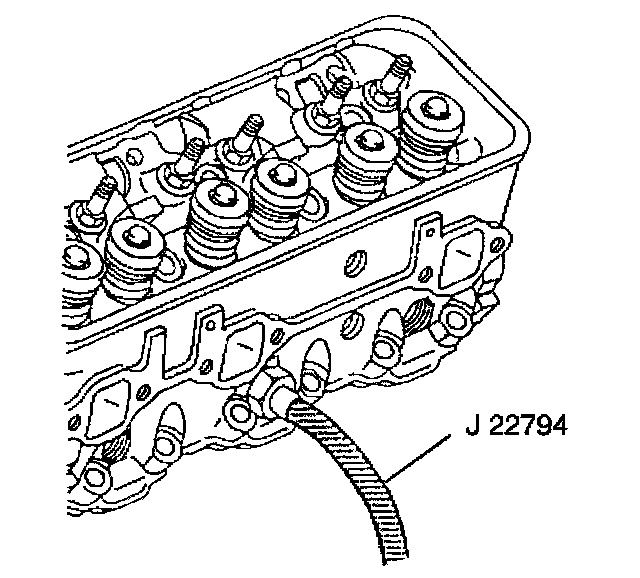 J 22794