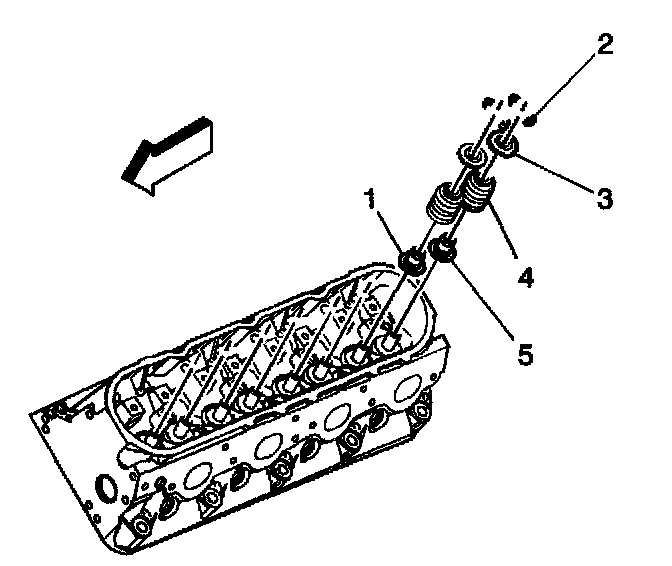 2
3
1
4
5