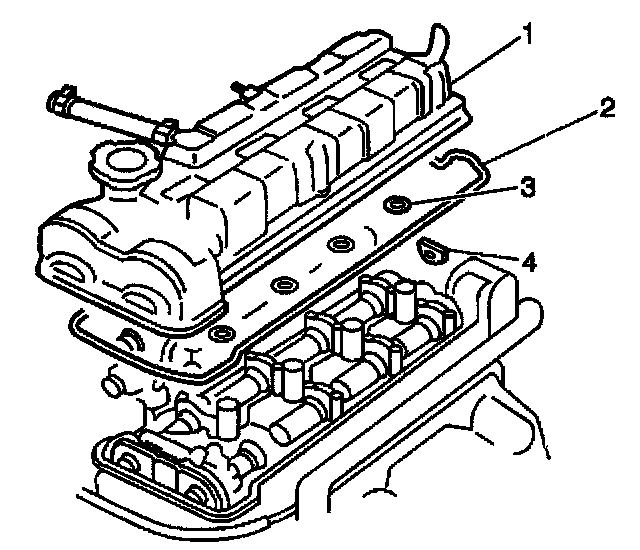 1
2
3
4