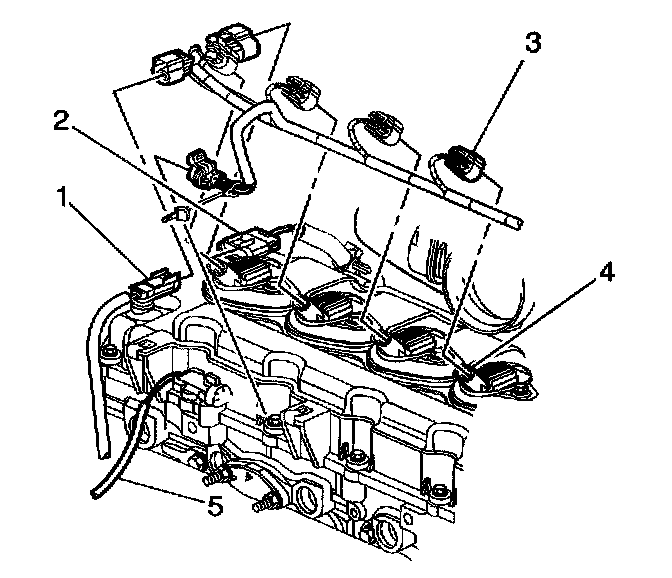 3
2
1
4
5