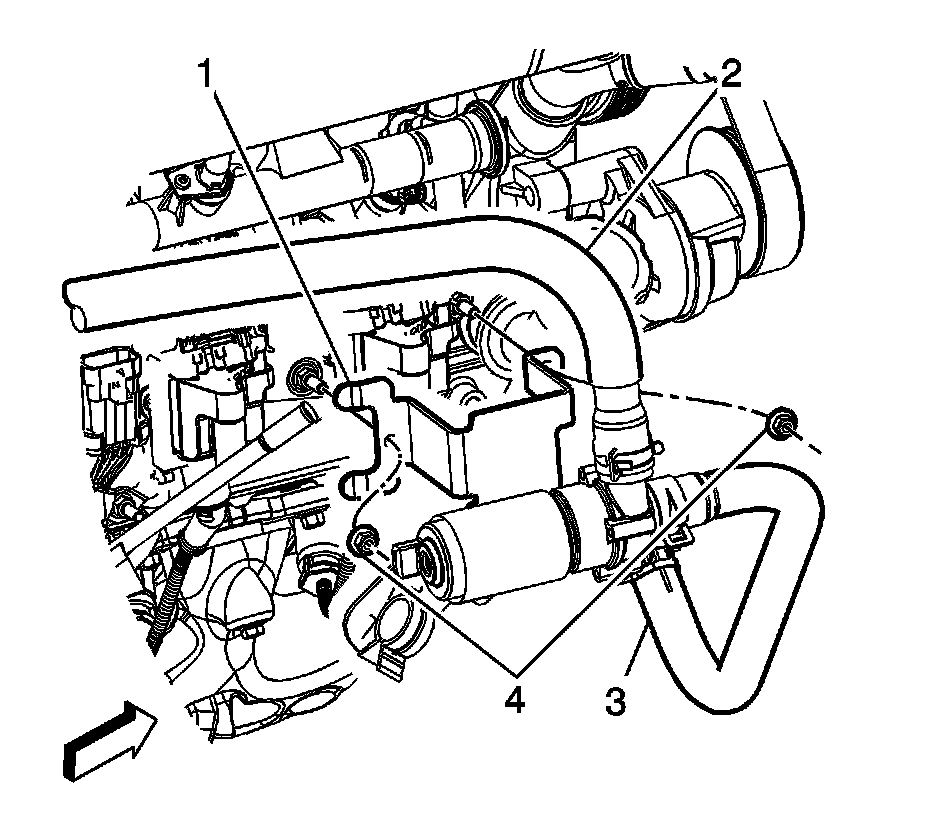 1
2
4
3