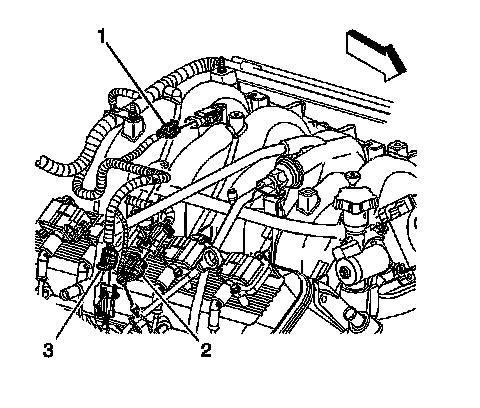 1

3

2