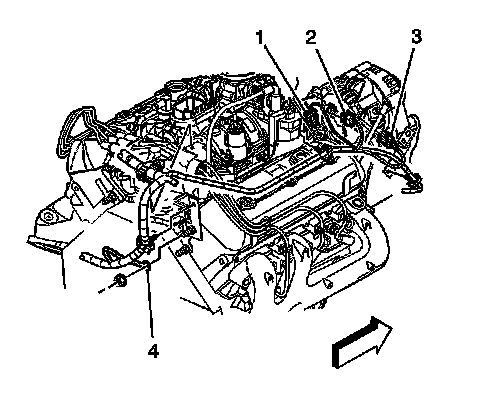 1
2
3
4