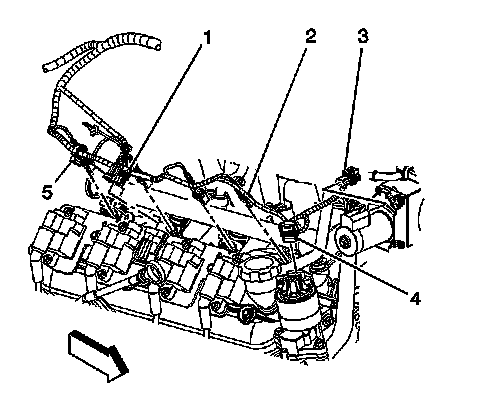 1
2
3
5
4