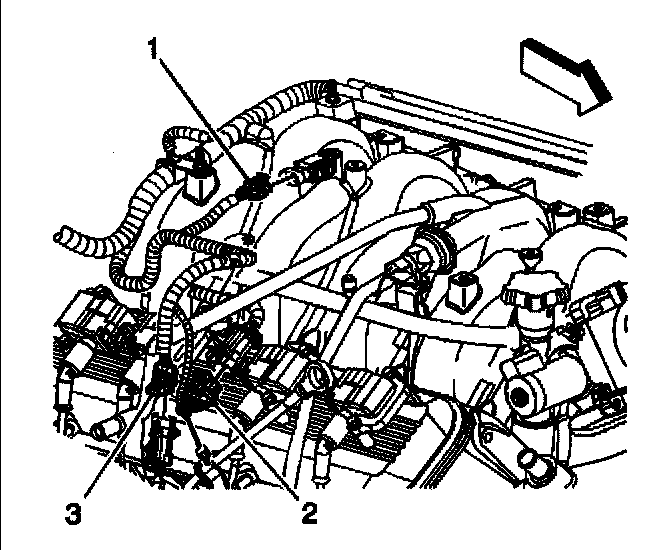 1

3

2