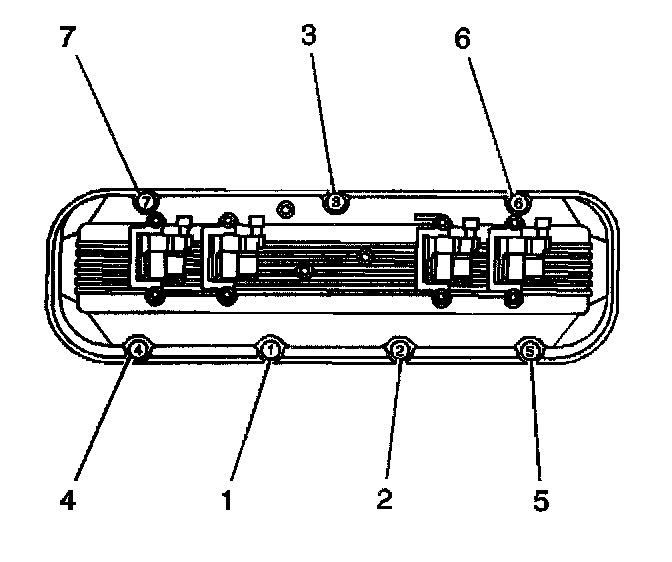 7
3
6
7
3
6
4
1
2
5
4
1
2
5