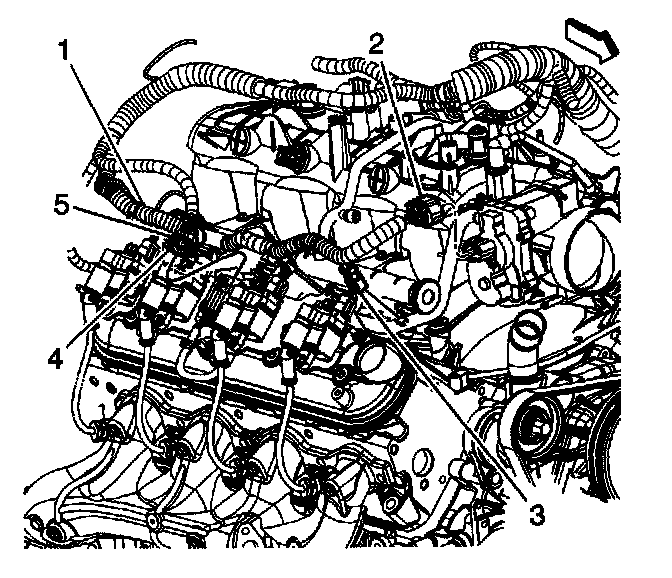 1
2
5
4
3