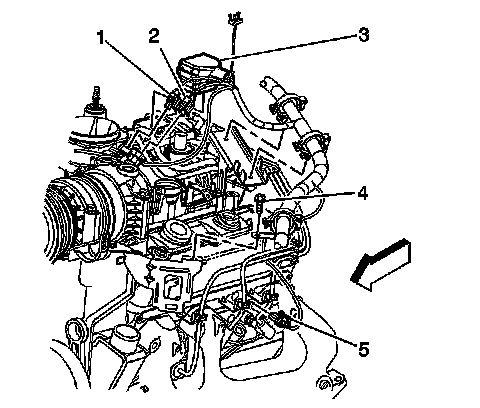 1
2
3
4
5