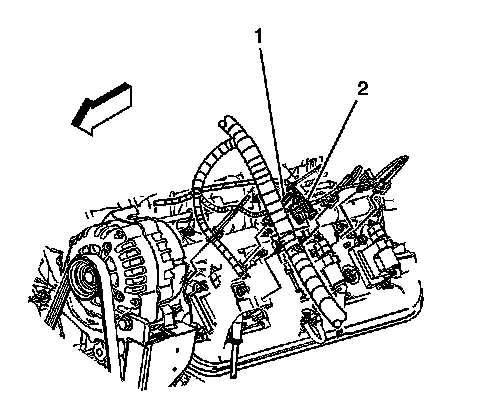 1
2