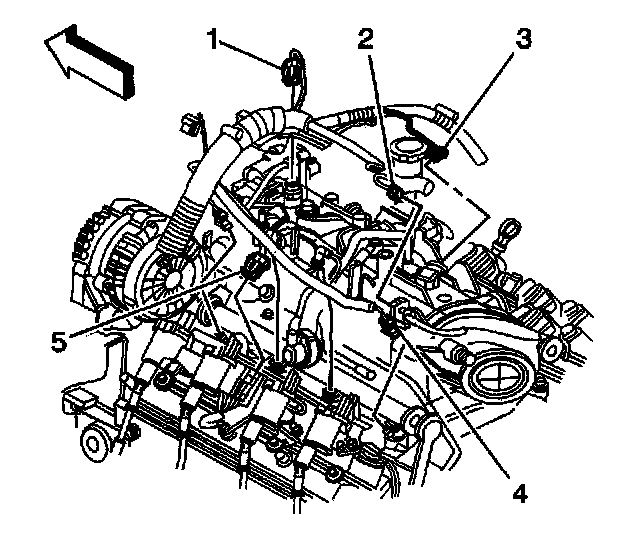 1
2
3
5
4