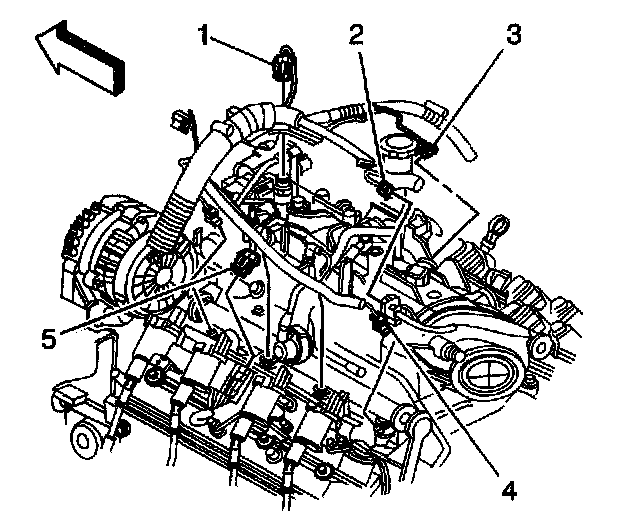 1
2
3
5
4