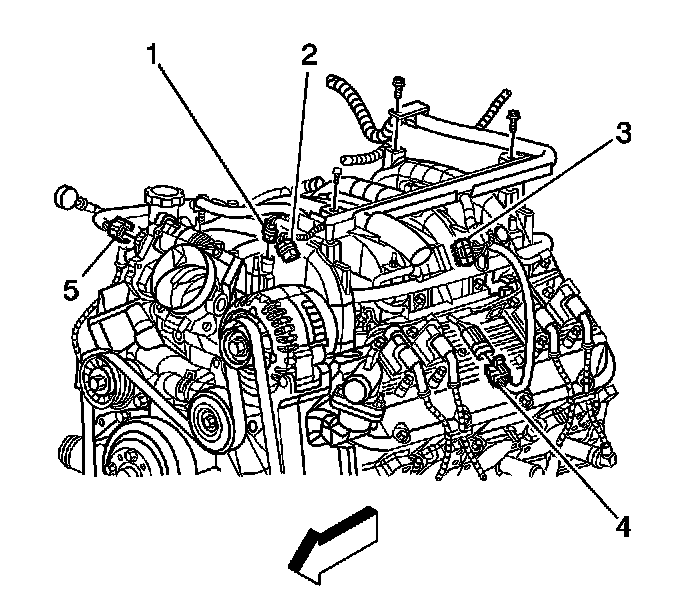 1
2
3
5
4