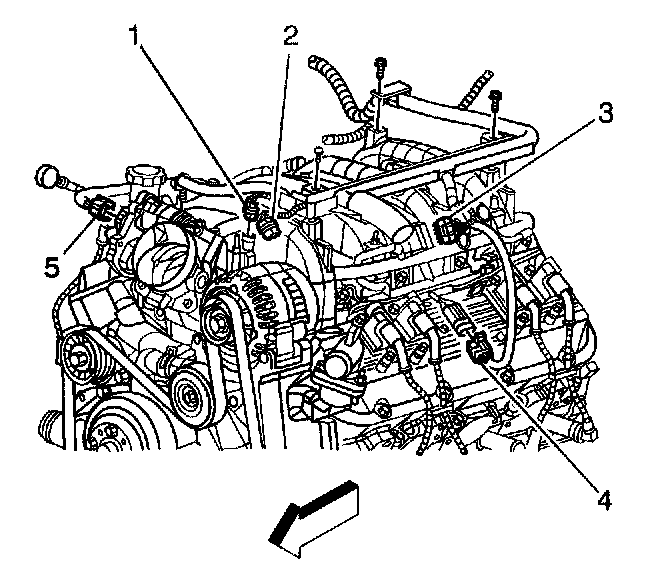 1
2
3
5
4