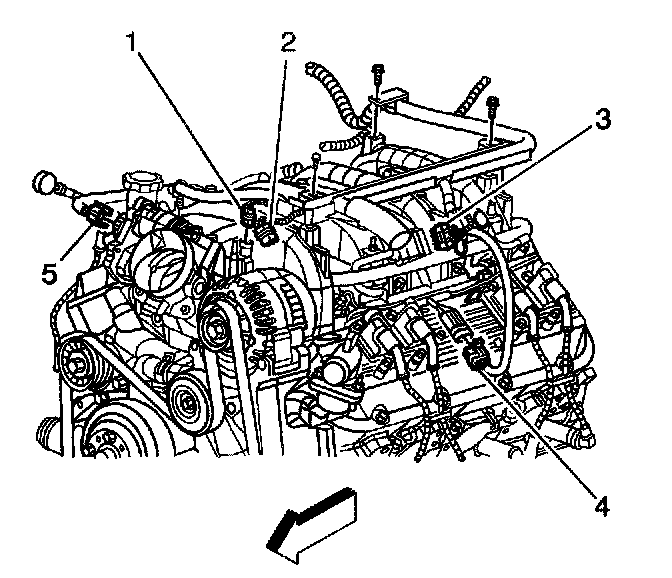 1
2
3
5
4