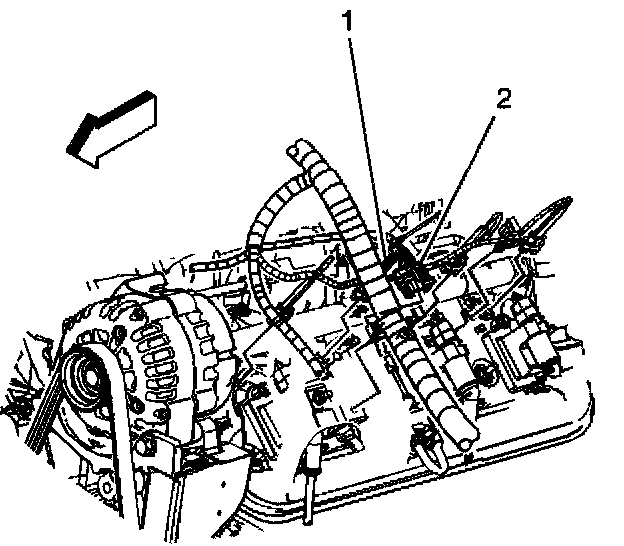 1
2