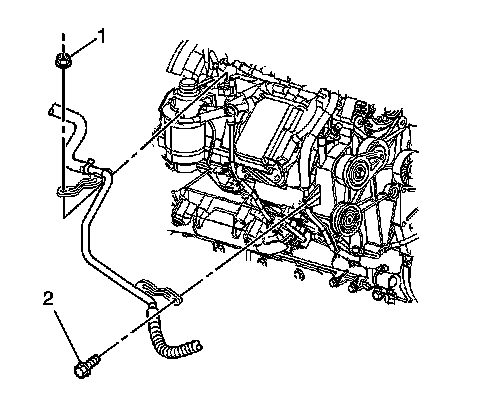 1

2