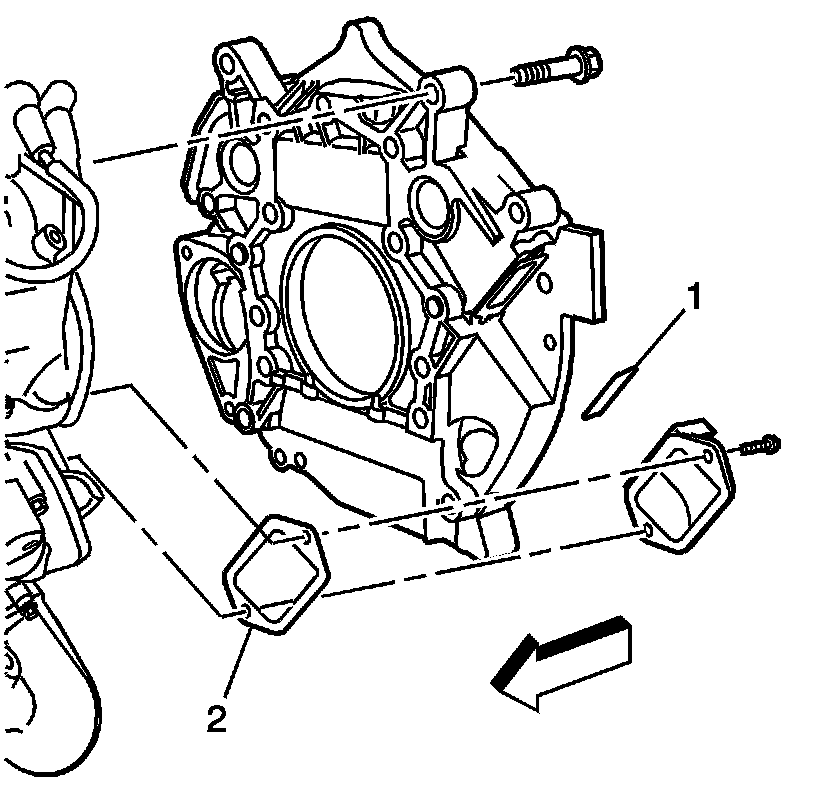 1

2