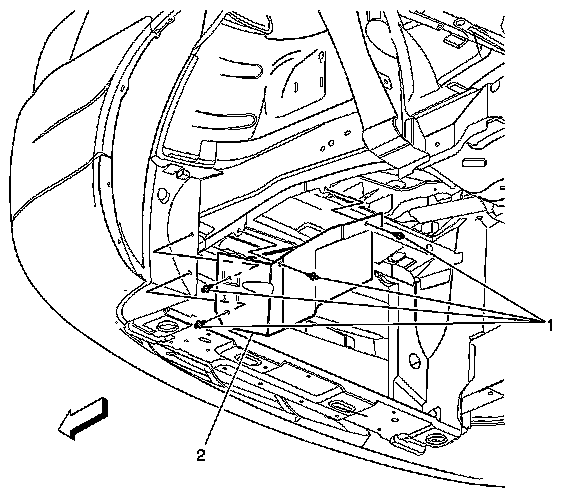 1

2