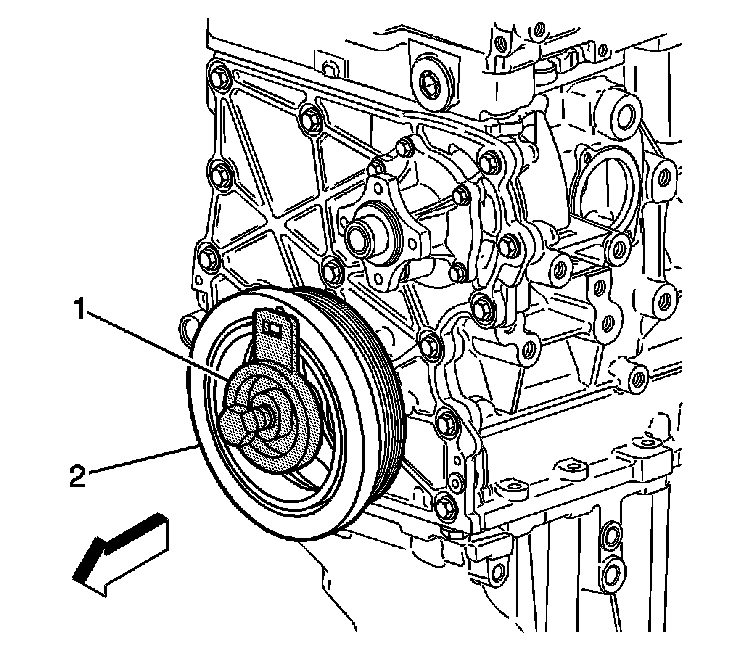 1
2